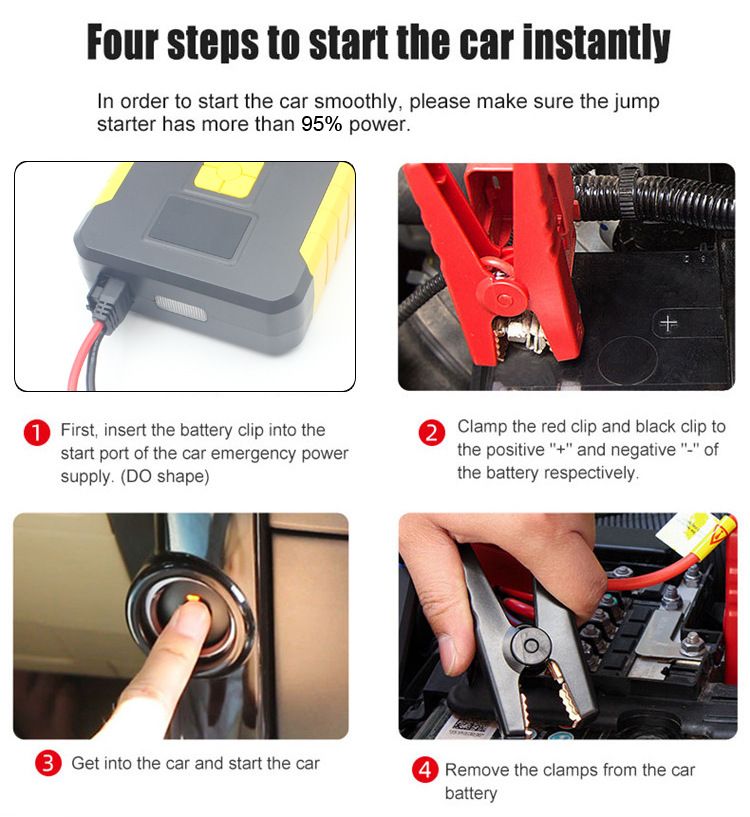 Four steps to start the car instantly

In order to start the car smoothly, please make sure the jump starter has more than 95% power.

+

1 First, insert the battery clip into the start port of the car emergency power supply. (DO shape)

2 Clamp the red clip and black clip to the positive "+" and negative "-" of the battery respectively.

3 Get into the car and start the car

4 Remove the clamps from the car battery